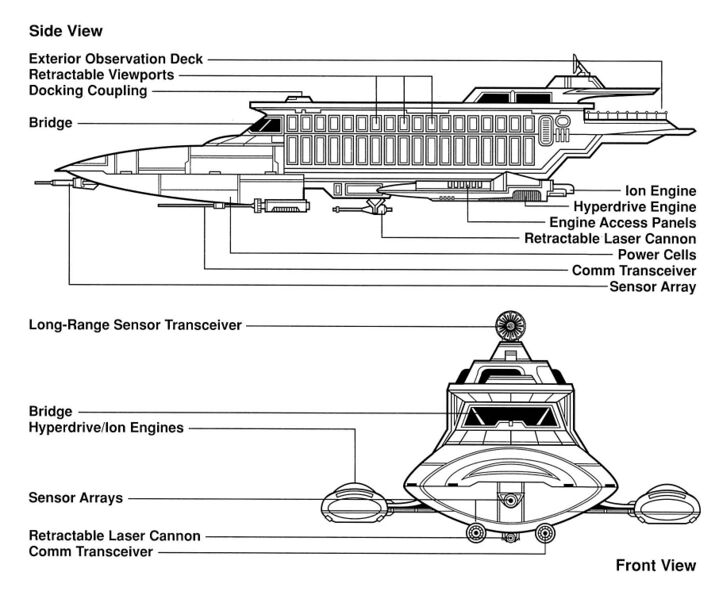 Side View

Exterior Observation Deck
Retractable Viewports
Docking Coupling

Bridge

Ion Engine
Hyperdrive Engine
Engine Access Panels
Retractable Laser Cannon
Power Cells
Comm Transceiver
Sensor Array

Long-Range Sensor Transceiver

Bridge
Hyperdrive/Ion Engines

Sensor Arrays

Retractable Laser Cannon
Comm Transceiver

Front View